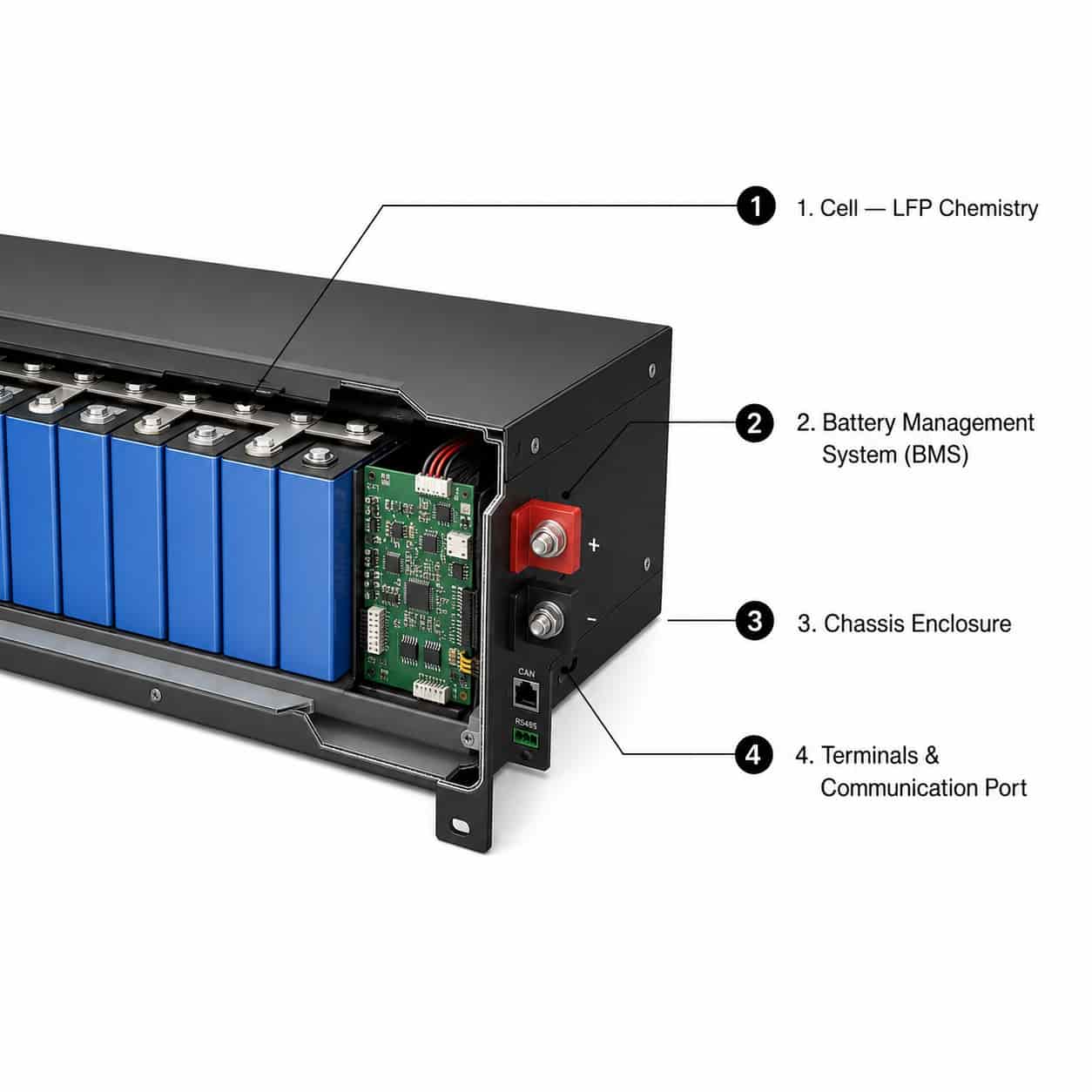 1

1. Cell — LFP Chemistry

2

2. Battery Management System (BMS)

+

-

3

3. Chassis Enclosure

CAN

RS485

4

4. Terminals & Communication Port